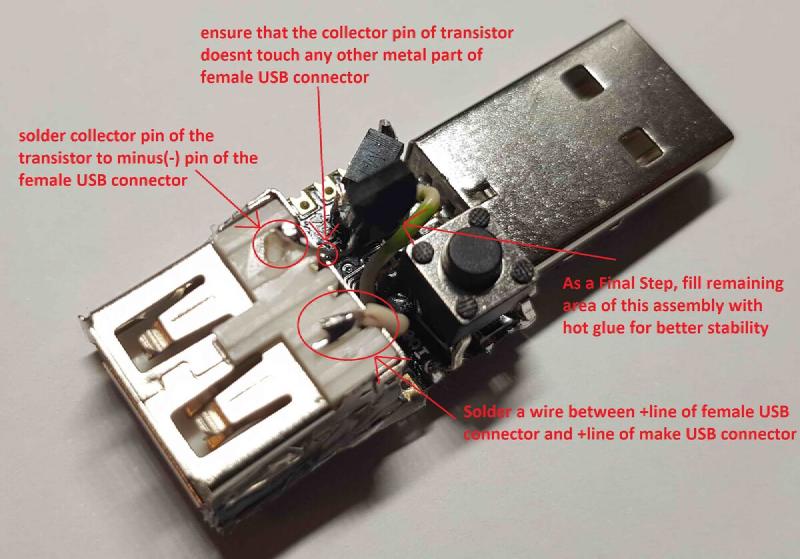 ensure that the collector pin of transistor doesnt touch any other metal part of female USB connector

solder collector pin of the transistor to minus(-) pin of the female USB connector

As a Final Step, fill remaining area of this assembly with hot glue for better stability

Solder a wire between +line of female USB connector and +line of make USB connector